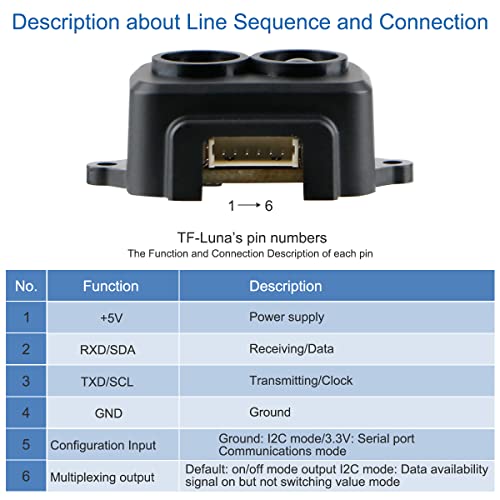 Description about Line Sequence and Connection

1 → 6

TF-Luna's pin numbers
The Function and Connection Description of each pin

| No. | Function | Description |
|---|---|---|
| 1 | +5V | Power supply |
| 2 | RXD/SDA | Receiving/Data |
| 3 | TXD/SCL | Transmitting/Clock |
| 4 | GND | Ground |
| 5 | Configuration Input | Ground: I2C mode/3.3V: Serial port Communications mode |
| 6 | Multiplexing output | Default: on/off mode output I2C mode: Data availability signal on but not switching value mode |