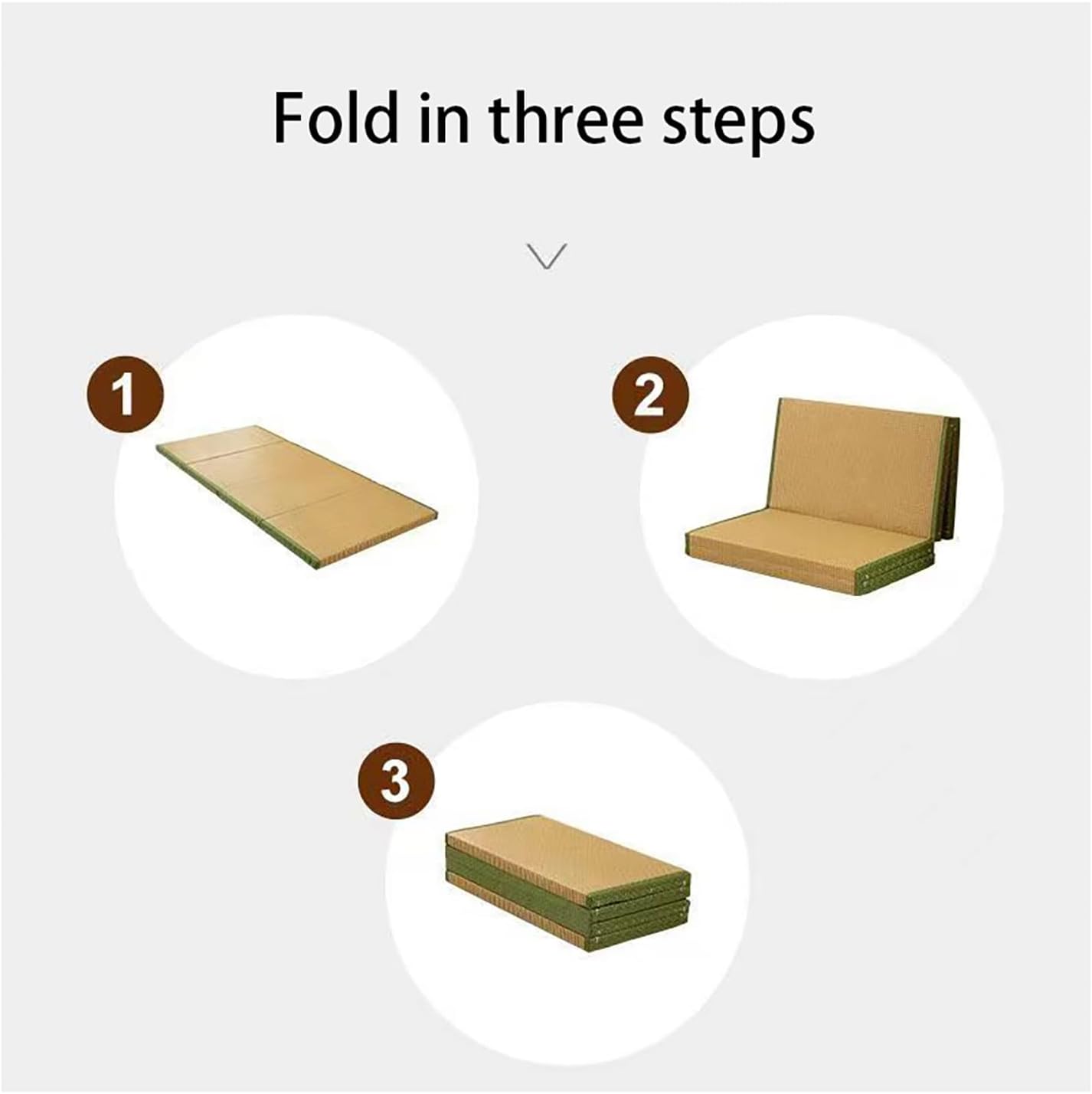 Fold in three steps

1

2

3