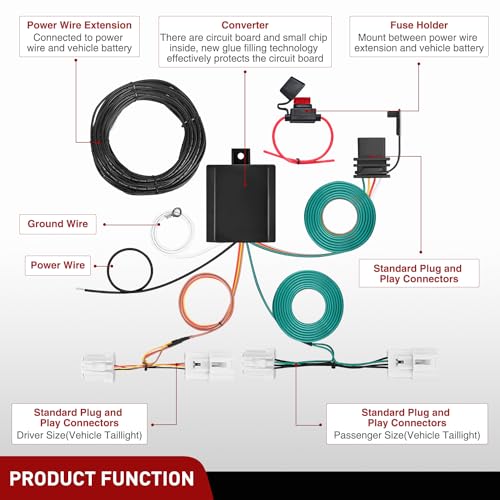 Power Wire Extension
Connected to power wire and vehicle battery

Converter
There are circuit board and small chip inside, new glue filling technology effectively protects the circuit board

Fuse Holder
Mount between power wire extension and vehicle battery

Ground Wire

Power Wire

Standard Plug and Play Connectors

Standard Plug and Play Connectors
Driver Size(Vehicle Taillight)

Standard Plug and Play Connectors
Passenger Size(Vehicle Taillight)

PRODUCT FUNCTION