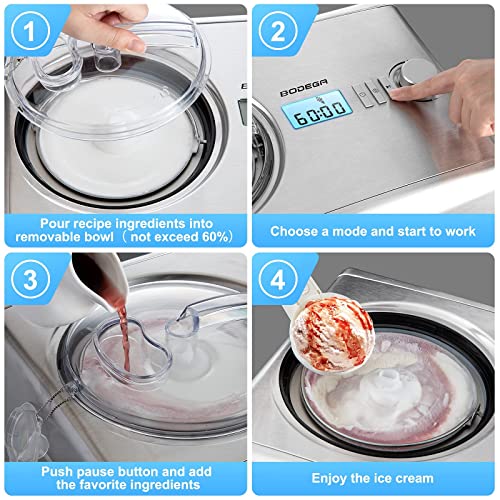 1

Pour recipe ingredients into removable bowl （not exceed 60%）

2

BODEGA

60:00

Choose a mode and start to work

3

Push pause button and add the favorite ingredients

4

Enjoy the ice cream