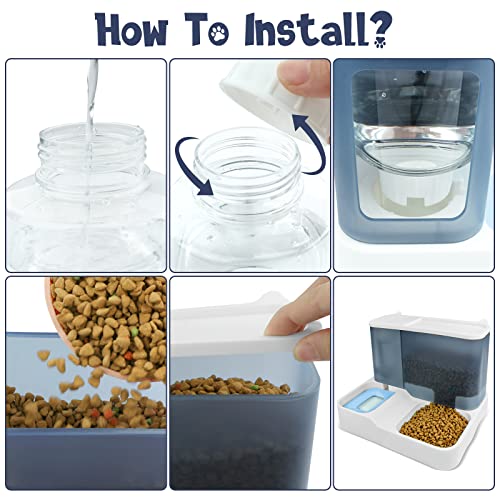 How To Install?