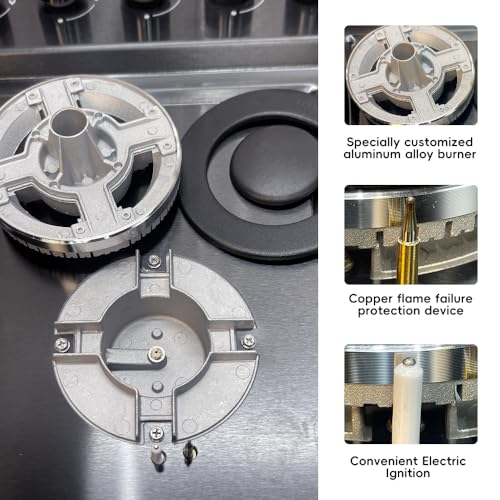 Specially customized aluminum alloy burner

Copper flame failure protection device

Convenient Electric Ignition