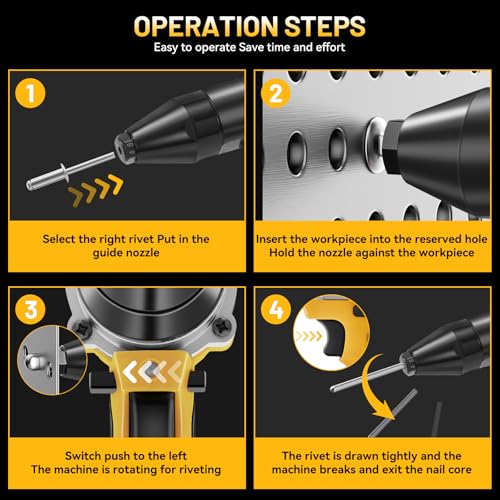 OPERATION STEPS
Easy to operate Save time and effort

1
Select the right rivet Put in the guide nozzle

2
Insert the workpiece into the reserved hole
Hold the nozzle against the workpiece

3
Switch push to the left
The machine is rotating for riveting

4
The rivet is drawn tightly and the machine breaks and exit the nail core