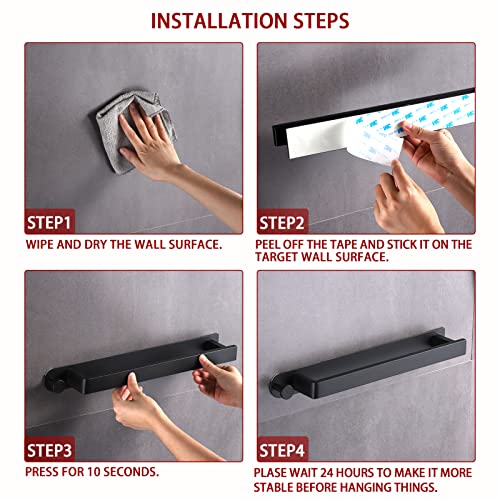 INSTALLATION STEPS

STEP1

WIPE AND DRY THE WALL SURFACE.

STEP2

PEEL OFF THE TAPE AND STICK IT ON THE TARGET WALL SURFACE.

STEP3

PRESS FOR 10 SECONDS.

STEP4

PLASE WAIT 24 HOURS TO MAKE IT MORE STABLE BEFORE HANGING THINGS.