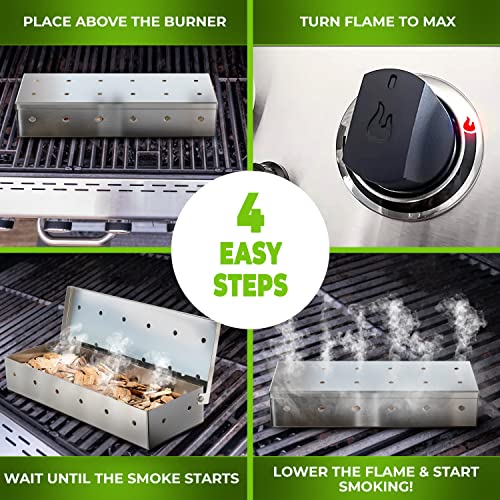 PLACE ABOVE THE BURNER

TURN FLAME TO MAX

4
EASY
STEPS

WAIT UNTIL THE SMOKE STARTS

LOWER THE FLAME & START SMOKING!