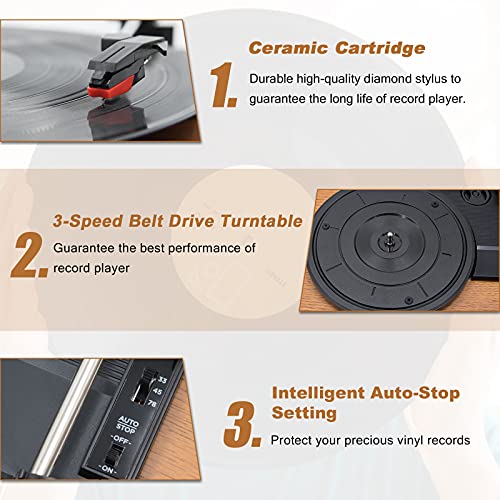 1. Ceramic Cartridge

Durable high-quality diamond stylus to guarantee the long life of record player.

2. 3-Speed Belt Drive Turntable

Guarantee the best performance of record player

33
45
78
AUTO STOP
-OFF-
-ON-

3. Intelligent Auto-Stop Setting

Protect your precious vinyl records