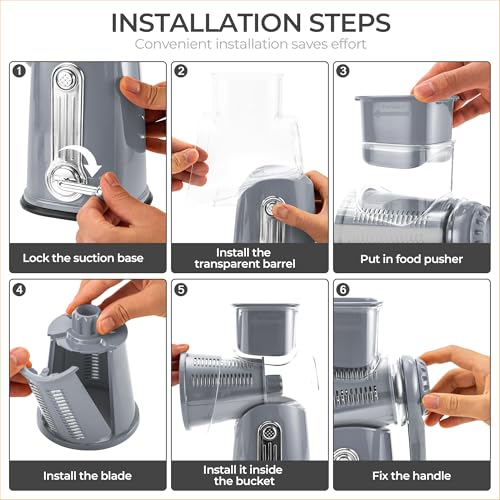 INSTALLATION STEPS
Convenient installation saves effort

1
Lock the suction base

2
Install the transparent barrel

3
Put in food pusher

4
Install the blade

5
Install it inside the bucket

6
Fix the handle