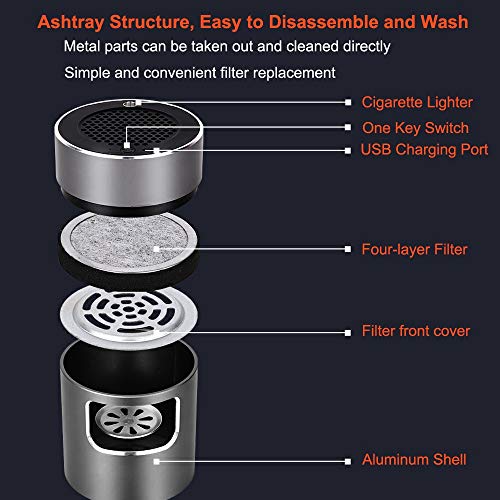 Ashtray Structure, Easy to Disassemble and Wash

Metal parts can be taken out and cleaned directly

Simple and convenient filter replacement

Cigarette Lighter

One Key Switch

USB Charging Port

Four-layer Filter

Filter front cover

Aluminum Shell