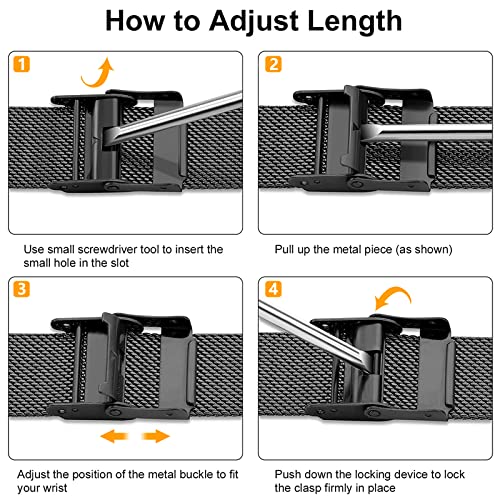 How to Adjust Length

1

Use small screwdriver tool to insert the small hole in the slot

2

Pull up the metal piece (as shown)

3

Adjust the position of the metal buckle to fit your wrist

4

Push down the locking device to lock the clasp firmly in place