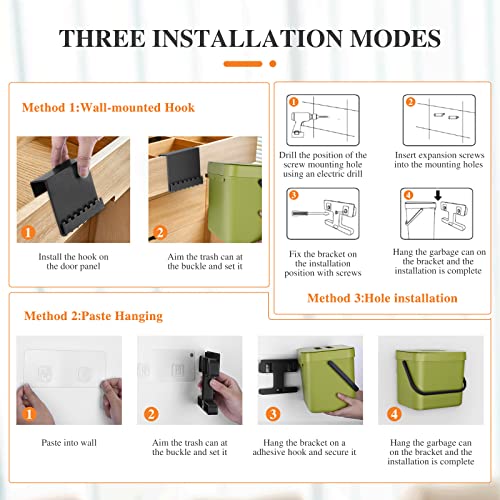 THREE INSTALLATION MODES

Method 1:Wall-mounted Hook

1

Install the hook on the door panel

2

Aim the trash can at the buckle and set it

1

Drill the position of the screw mounting hole using an electric drill

2

Insert expansion screws into the mounting holes

3

Fix the bracket on the installation position with screws

4

Hang the garbage can on the bracket and the installation is complete

Method 3:Hole installation

Method 2:Paste Hanging

1

Paste into wall

2

Aim the trash can at the buckle and set it

3

Hang the bracket on a adhesive hook and secure it

4

Hang the garbage can on the bracket and the installation is complete