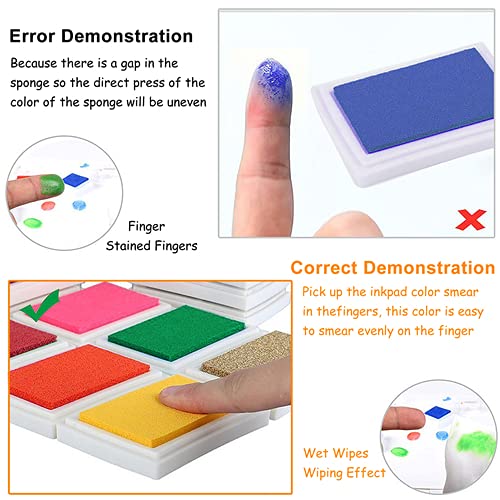 Error Demonstration

Because there is a gap in the sponge so the direct press of the color of the sponge will be uneven

Finger
Stained Fingers

Correct Demonstration

Pick up the inkpad color smear in thefingers, this color is easy to smear evenly on the finger

Wet Wipes
Wiping Effect