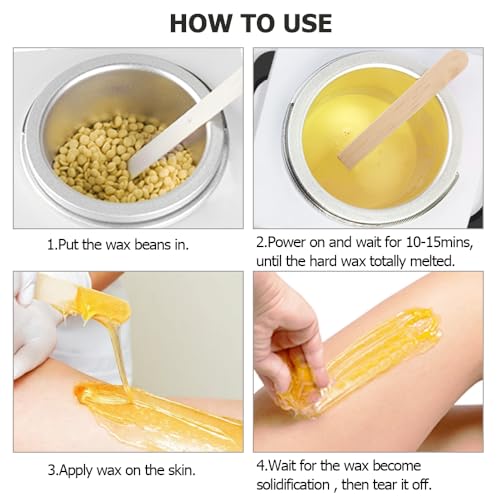 HOW TO USE

1.Put the wax beans in.

2.Power on and wait for 10-15mins, until the hard wax totally melted.

3.Apply wax on the skin.

4.Wait for the wax become solidification , then tear it off.