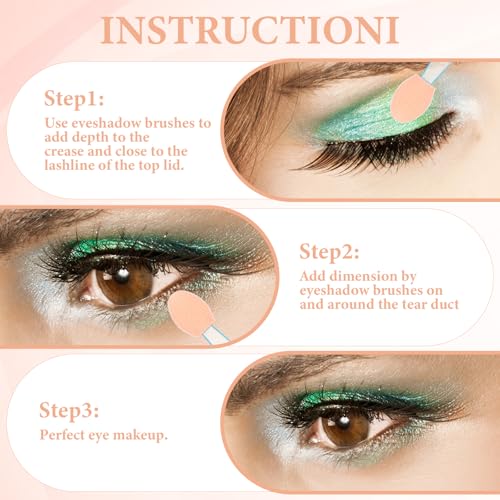 INSTRUCTIONI

Step1:
Use eveshadow brushes to add depth to the crease and close to the lashline of the top lid.

Step2:
Add dimension by eyeshadow brushes on and around the tear duct

Step3:
Perfect eye makeup.