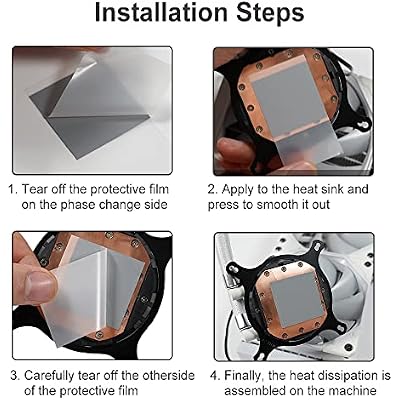 Installation Steps

1. Tear off the protective film on the phase change side

2. Apply to the heat sink and press to smooth it out

3. Carefully tear off the otherside of the protective film

4. Finally, the heat dissipation is assembled on the machine