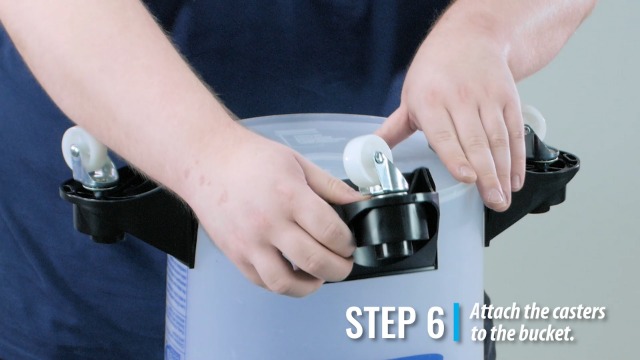 STEP 6 Attach the casters to the bucket.