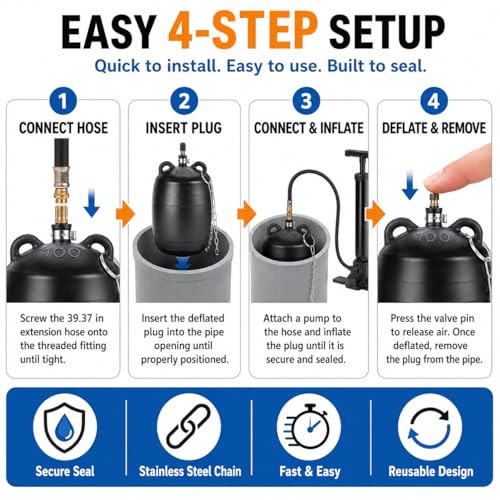 EASY 4-STEP SETUP

Quick to install. Easy to use. Built to seal.

1
CONNECT HOSE

100

Screw the 39.37 in extension hose onto the threaded fitting until tight.

2
INSERT PLUG

Insert the deflated plug into the pipe opening until properly positioned.

3
CONNECT & INFLATE

Attach a pump to the hose and inflate the plug until it is secure and sealed.

4
DEFLATE & REMOVE

100

Press the valve pin to release air. Once deflated, remove the plug from the pipe.

Secure Seal

Stainless Steel Chain

Fast & Easy

Reusable Design