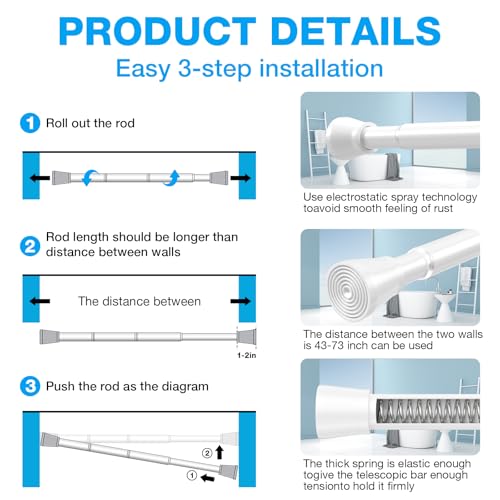 PRODUCT DETAILS
Easy 3-step installation

1 Roll out the rod

2 Rod length should be longer than distance between walls

The distance between

1-2in

3 Push the rod as the diagram

② ①

Use electrostatic spray technology toavoid smooth feeling of rust

The distance between the two walls is 43-73 inch can be used

The thick spring is elastic enough togive the telescopic bar enough tensionto hold it firmly