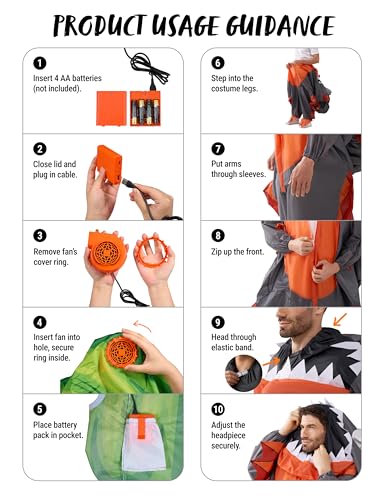 PRODUCT USAGE GUIDANCE

1
Insert 4 AA batteries (not included).

2
Close lid and plug in cable.

3
Remove fan's cover ring.

4
Insert fan into hole, secure ring inside.

5
Place battery pack in pocket.

6
Step into the costume legs.

7
Put arms through sleeves.

8
Zip up the front.

9
Head through elastic band.

10
Adjust the headpiece securely.