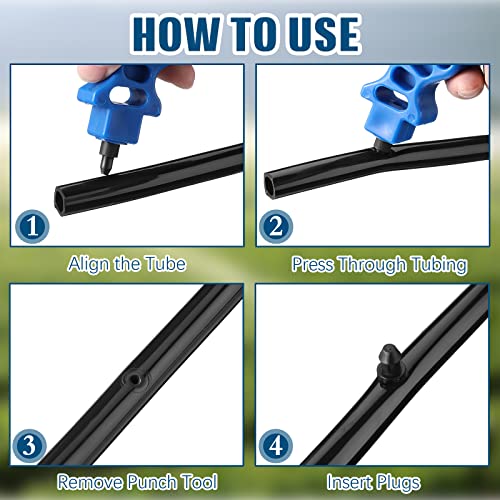 HOW TO USE

1

Align the Tube

2

Press Through Tubing

3

Remove Punch Tool

4

Insert Plugs