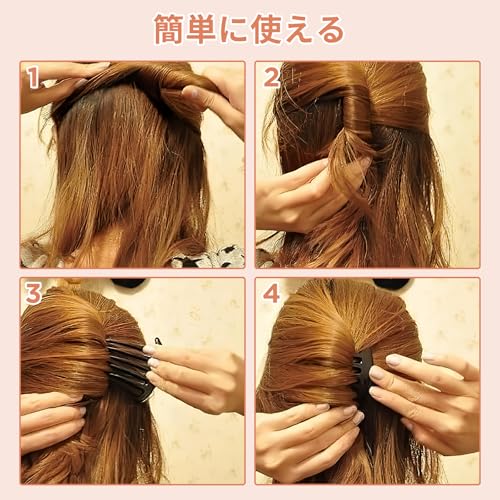 簡単に使える

1

2

3

4