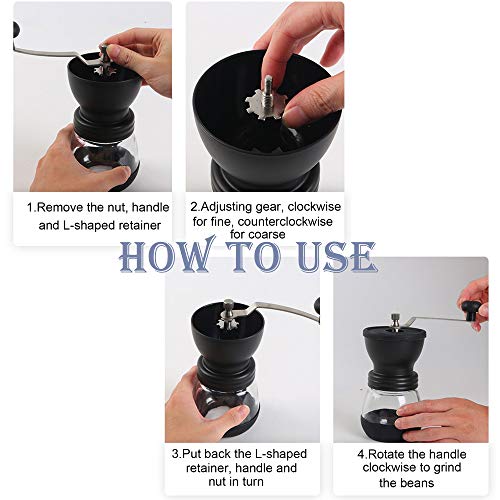 1.Remove the nut, handle and L-shaped retainer

2.Adjusting gear, clockwise for fine, counterclockwise for coarse

HOW TO USE

3.Put back the L-shaped retainer, handle and nut in turn

4.Rotate the handle clockwise to grind the beans