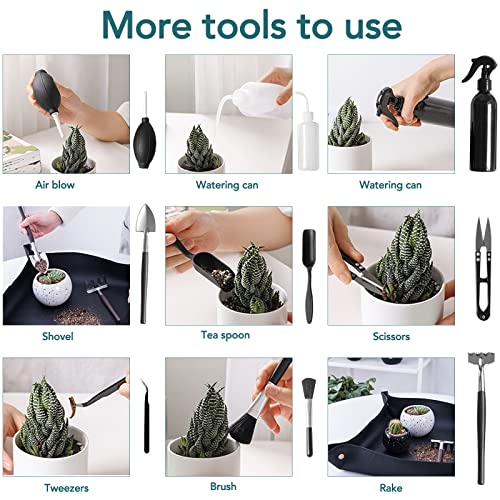 More tools to use

Air blow

Watering can

Watering can

Shovel

Tea spoon

Scissors

Tweezers

Brush

Rake