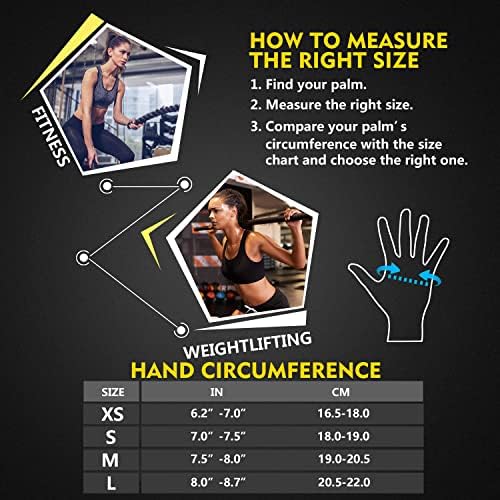 FITNESS

HOW TO MEASURE THE RIGHT SIZE

1. Find your palm.
2. Measure the right size.
3. Compare your palm's circumference with the size chart and choose the right one.

WEIGHTLIFTING

HAND CIRCUMFERENCE

| SIZE | IN | CM |
|---|---|---|
| XS | 6.2" -7.0" | 16.5-18.0 |
| S | 7.0" -7.5" | 18.0-19.0 |
| M | 7.5" -8.0" | 19.0-20.5 |
| L | 8.0" -8.7" | 20.5-22.0 |