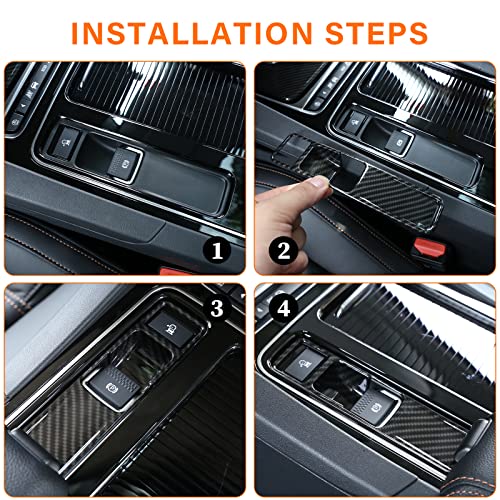 INSTALLATION STEPS

1

2

3

4