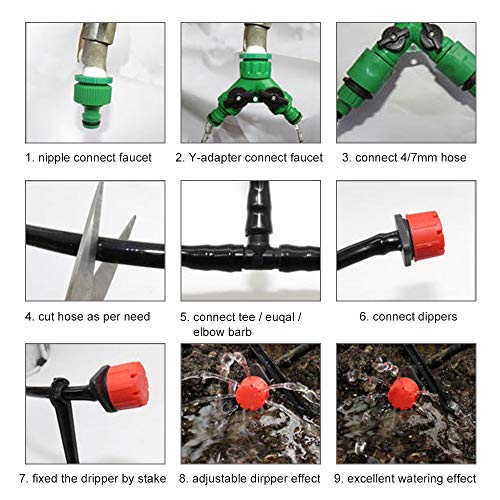 1. nipple connect faucet

2. Y-adapter connect faucet

3. connect 4/7mm hose

4. cut hose as per need

5. connect tee / euqal / elbow barb

6. connect dippers

7. fixed the dripper by stake

8. adjustable dirpper effect

9. excellent watering effect