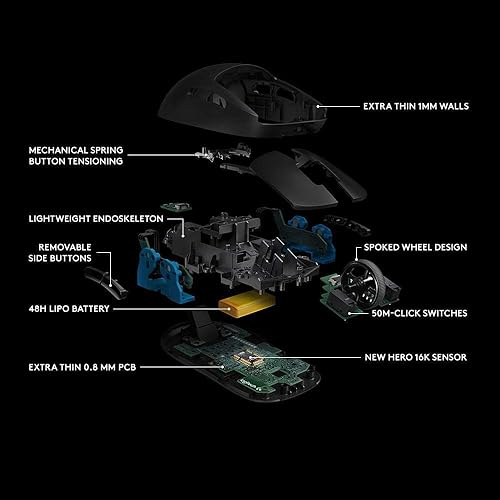 EXTRA THIN 1MM WALLS

MECHANICAL SPRING BUTTON TENSIONING

LIGHTWEIGHT ENDOSKELETON

REMOVABLE SIDE BUTTONS

SPOKED WHEEL DESIGN

48H LIPO BATTERY

50M-CLICK SWITCHES

NEW HERO 16K SENSOR

EXTRA THIN 0.8 MM PCB