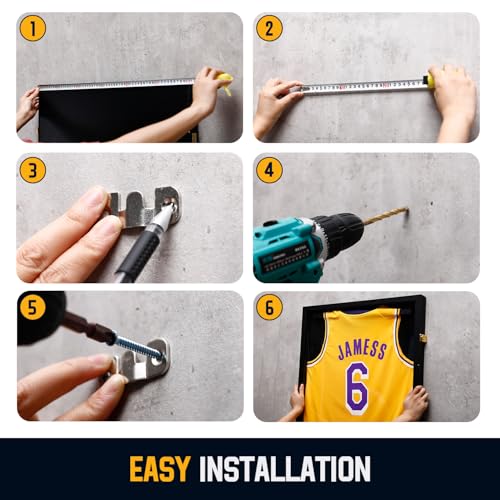 1

2

3

4

5

6

JAMESS
6

EASY INSTALLATION