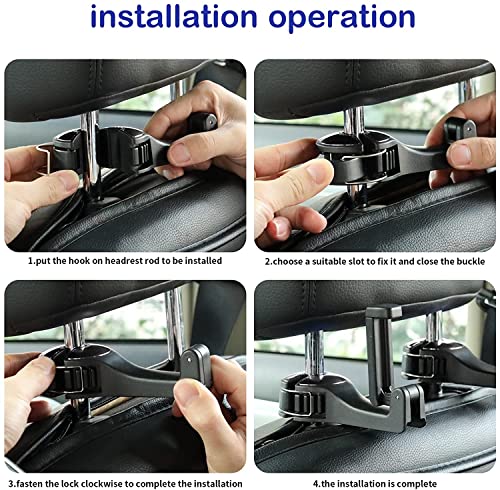 installation operation

1.put the hook on headrest rod to be installed

2.choose a suitable slot to fix it and close the buckle

3.fasten the lock clockwise to complete the installation

4.the installation is complete