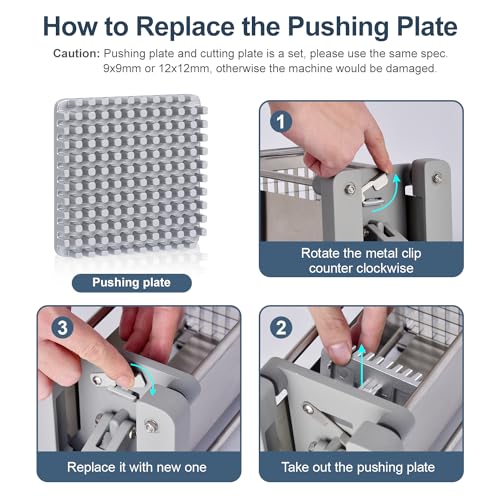 How to Replace the Pushing Plate

Caution: Pushing plate and cutting plate is a set, please use the same spec. 9x9mm or 12x12mm, otherwise the machine would be damaged.

Pushing plate

1

Rotate the metal clip counter clockwise

3

Replace it with new one

2

Take out the pushing plate