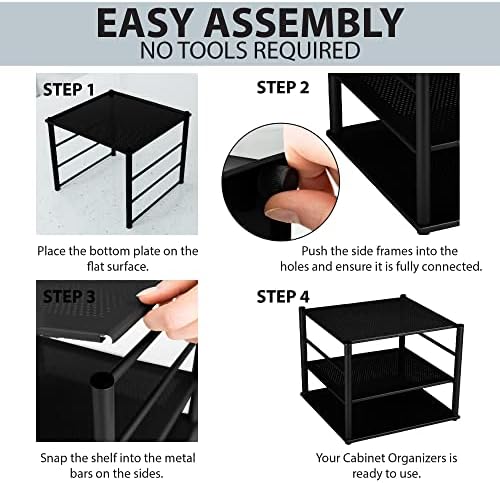 EASY ASSEMBLY
NO TOOLS REQUIRED

STEP 1

Place the bottom plate on the flat surface.

STEP 2

Push the side frames into the holes and ensure it is fully connected.

STEP 3

Snap the shelf into the metal bars on the sides.

STEP 4

Your Cabinet Organizers is ready to use.