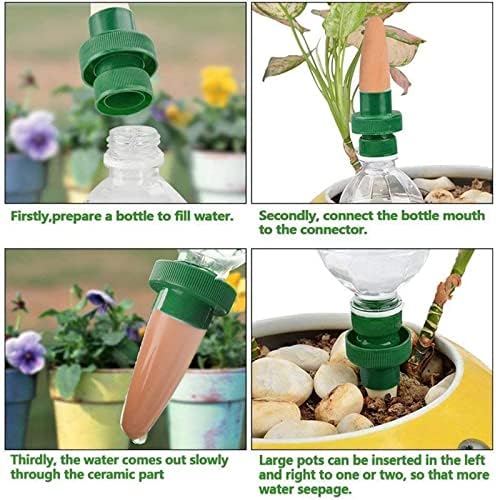 Firstly,prepare a bottle to fill water.

Secondly, connect the bottle mouth to the connector.

Thirdly, the water comes out slowly through the ceramic part

Large pots can be inserted in the left and right to one or two, so that more water seepage.