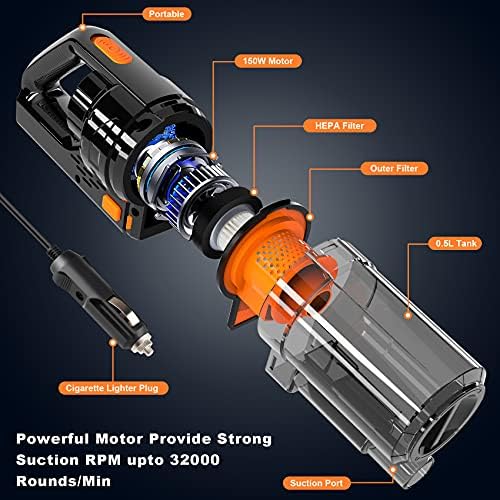 Portable

150W Motor

HEPA Filter

Outer Filter

0.5L Tank

Cigarette Lighter Plug

Powerful Motor Provide Strong Suction RPM upto 32000 Rounds/Min

Suction Port