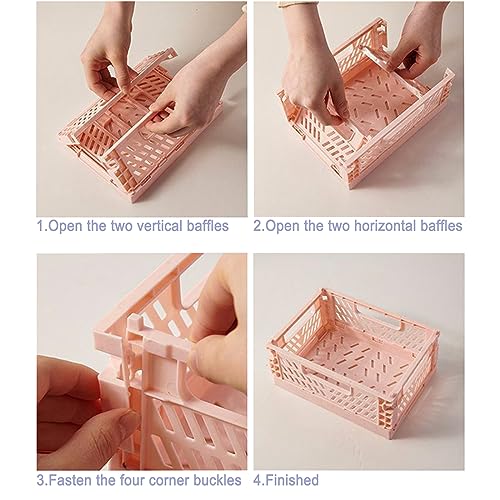 1.Open the two vertical baffles

2.Open the two horizontal baffles

3.Fasten the four corner buckles

4.Finished