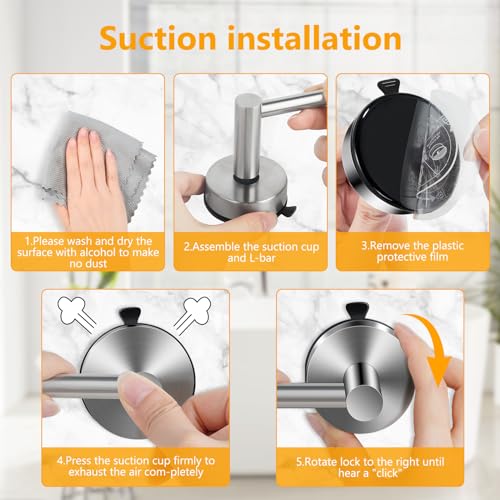 Suction installation

1.Please wash and dry the surface with alcohol to make no dust

2.Assemble the suction cup and L-bar

3.Remove the plastic protective film

4.Press the suction cup firmly to exhaust the air com-pletely

5.Rotate lock to the right until hear a "click"