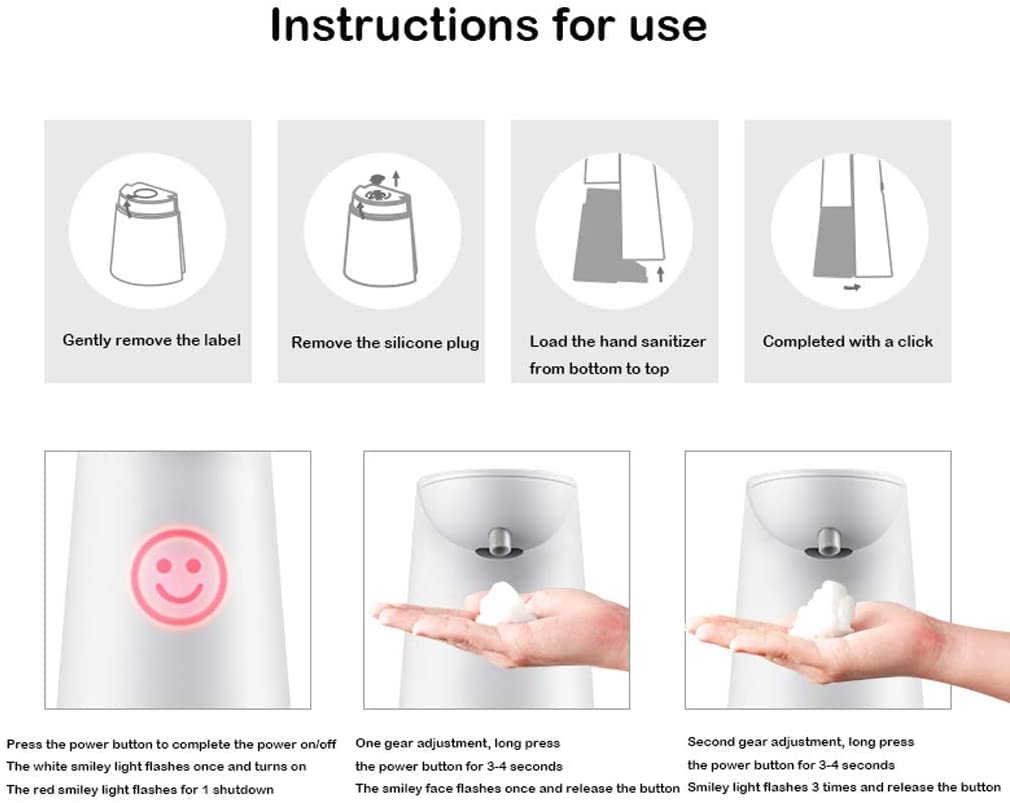 Instructions for use

Gently remove the label

Remove the silicone plug

Load the hand sanitizer from bottom to top

Completed with a click

Press the power button to complete the power on/off
The white smiley light flashes once and turns on
The red smiley light flashes for 1 shutdown

One gear adjustment, long press
the power button for 3-4 seconds
The smiley face flashes once and release the button

Second gear adjustment, long press
the power button for 3-4 seconds
Smiley light flashes 3 times and release the button