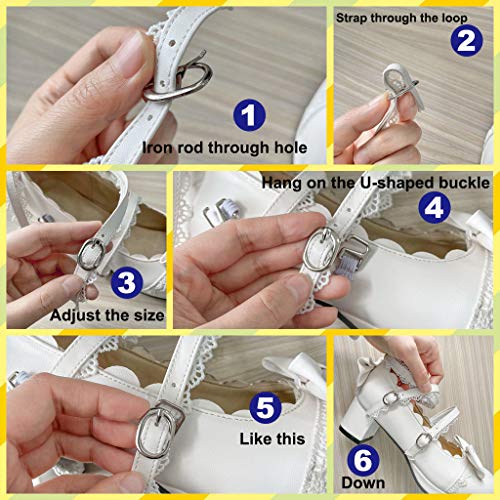 1
Iron rod through hole

Strap through the loop
2

3
Adjust the size

Hang on the U-shaped buckle
4

5
Like this

6
Down