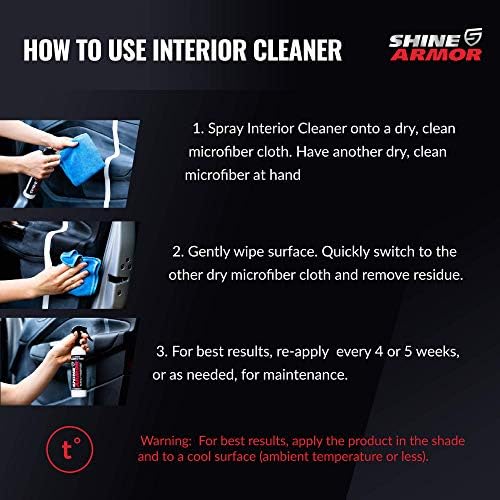 HOW TO USE INTERIOR CLEANER

SHINE ARMOR

1. Spray Interior Cleaner onto a dry, clean microfiber cloth. Have another dry, clean microfiber at hand

2. Gently wipe surface. Quickly switch to the other dry microfiber cloth and remove residue.

3. For best results, re-apply every 4 or 5 weeks, or as needed, for maintenance.

t°

Warning: For best results, apply the product in the shade and to a cool surface (ambient temperature or less).