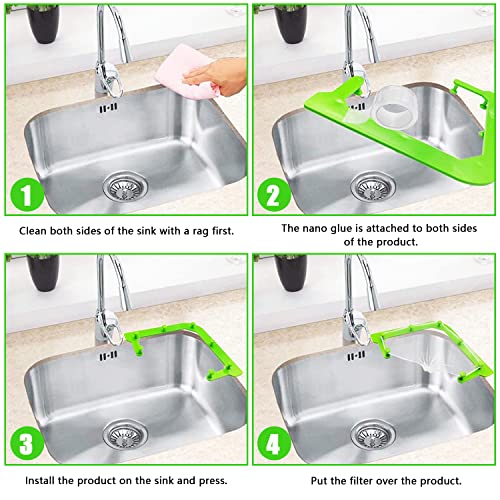 1

Clean both sides of the sink with a rag first.

2

The nano glue is attached to both sides of the product.

3

Install the product on the sink and press.

4

Put the filter over the product.