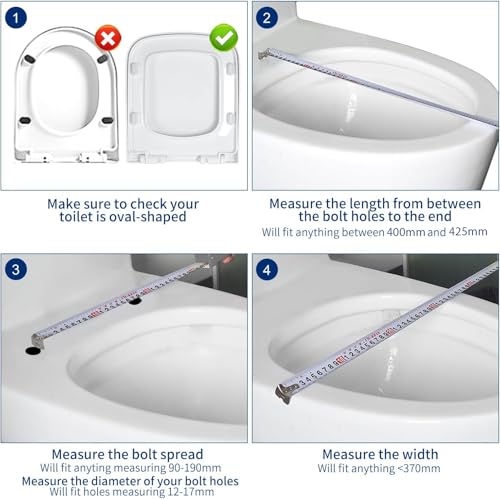 1

Make sure to check your toilet is oval-shaped

2

Measure the length from between the bolt holes to the end
Will fit anything between 400mm and 425mm

3

Measure the bolt spread
Will fit anyting measuring 90-190mm
Measure the diameter of your bolt holes
Will fit holes measuring 12-17mm

4

Measure the width
Will fit anything <370mm