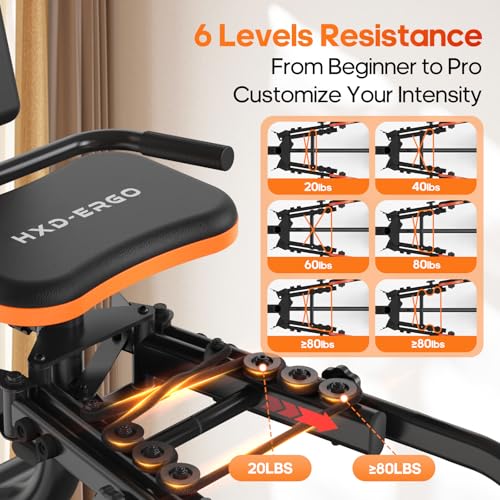 6 Levels Resistance
From Beginner to Pro
Customize Your Intensity

20lbs
40lbs
60lbs
80lbs
≥80lbs
≥80lbs

HXD-ERGO

20LBS
≥80LBS