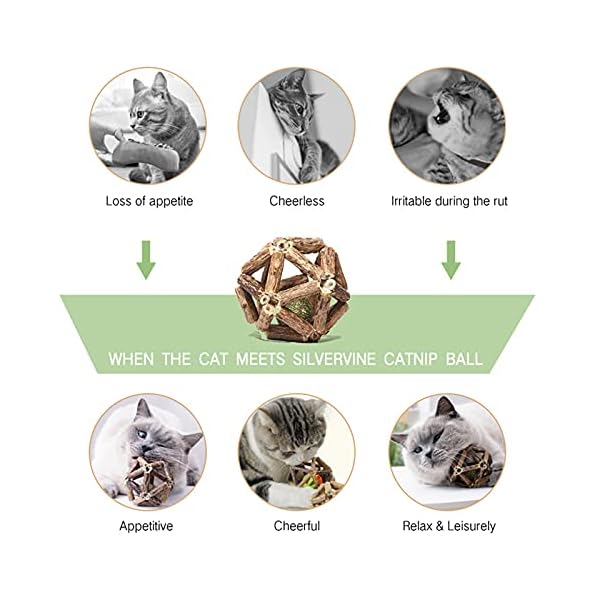 Loss of appetite

Cheerless

Irritable during the rut

WHEN THE CAT MEETS SILVERVINE CATNIP BALL

Appetitive

Cheerful

Relax & Leisurely