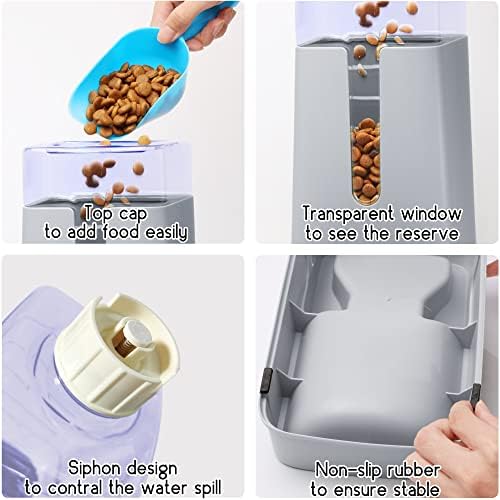 Top cap
to add food easily

Transparent window
to see the reserve

Siphon design
to contral the water spill

Non-slip rubber
to ensure stable