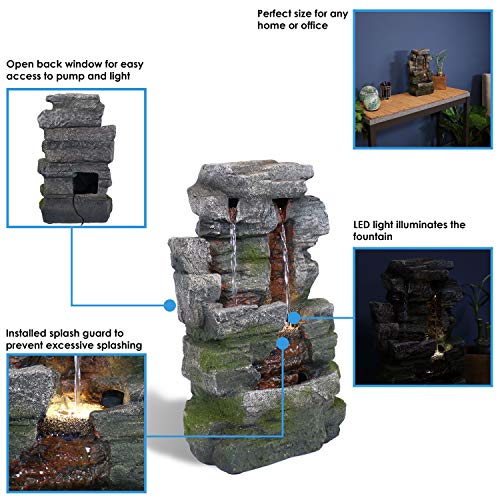 Perfect size for any home or office

Open back window for easy access to pump and light

LED light illuminates the fountain

Installed splash guard to prevent excessive splashing