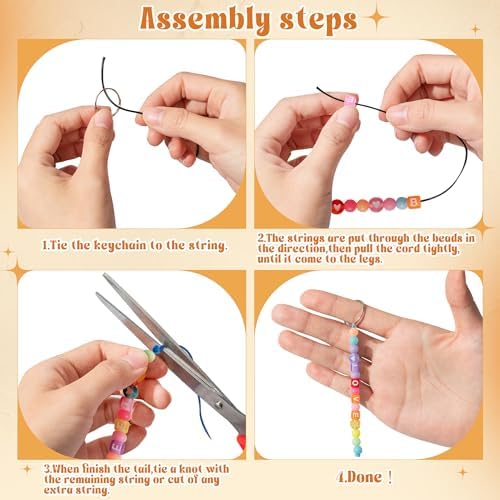 Assembly steps

1.Tie the keychain to the string.

2.The strings are put through the beads in the direction,then pull the cord tightly, until it come to the legs.

3.When finish the tail,tie a knot with the remaining string or cut of any extra string.

4.Done !