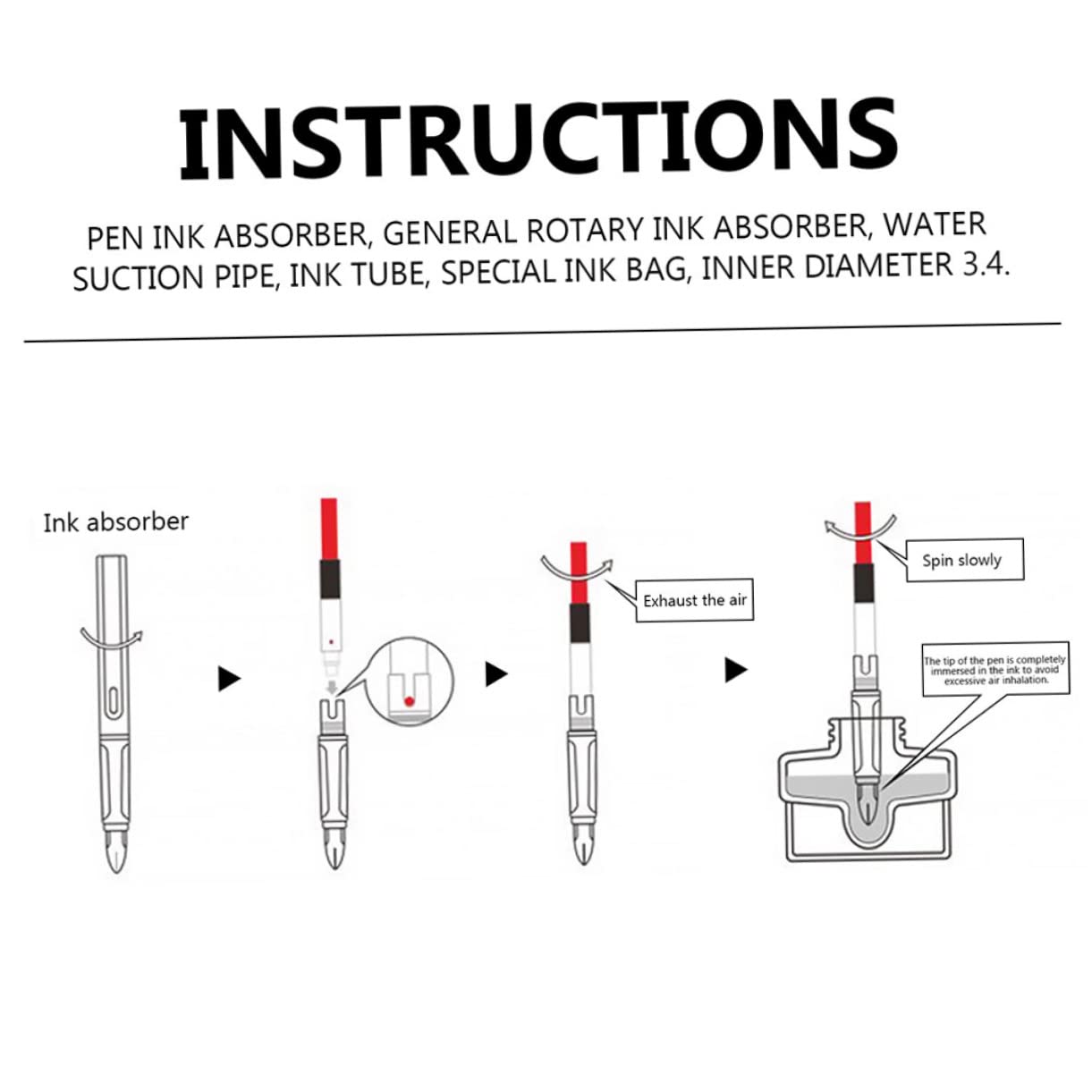 INSTRUCTIONS

PEN INK ABSORBER, GENERAL ROTARY INK ABSORBER, WATER SUCTION PIPE, INK TUBE, SPECIAL INK BAG, INNER DIAMETER 3.4.

Ink absorber

Exhaust the air

Spin slowly

The tip of the pen is completely immersed in the ink to avoid excessive air inhalation.