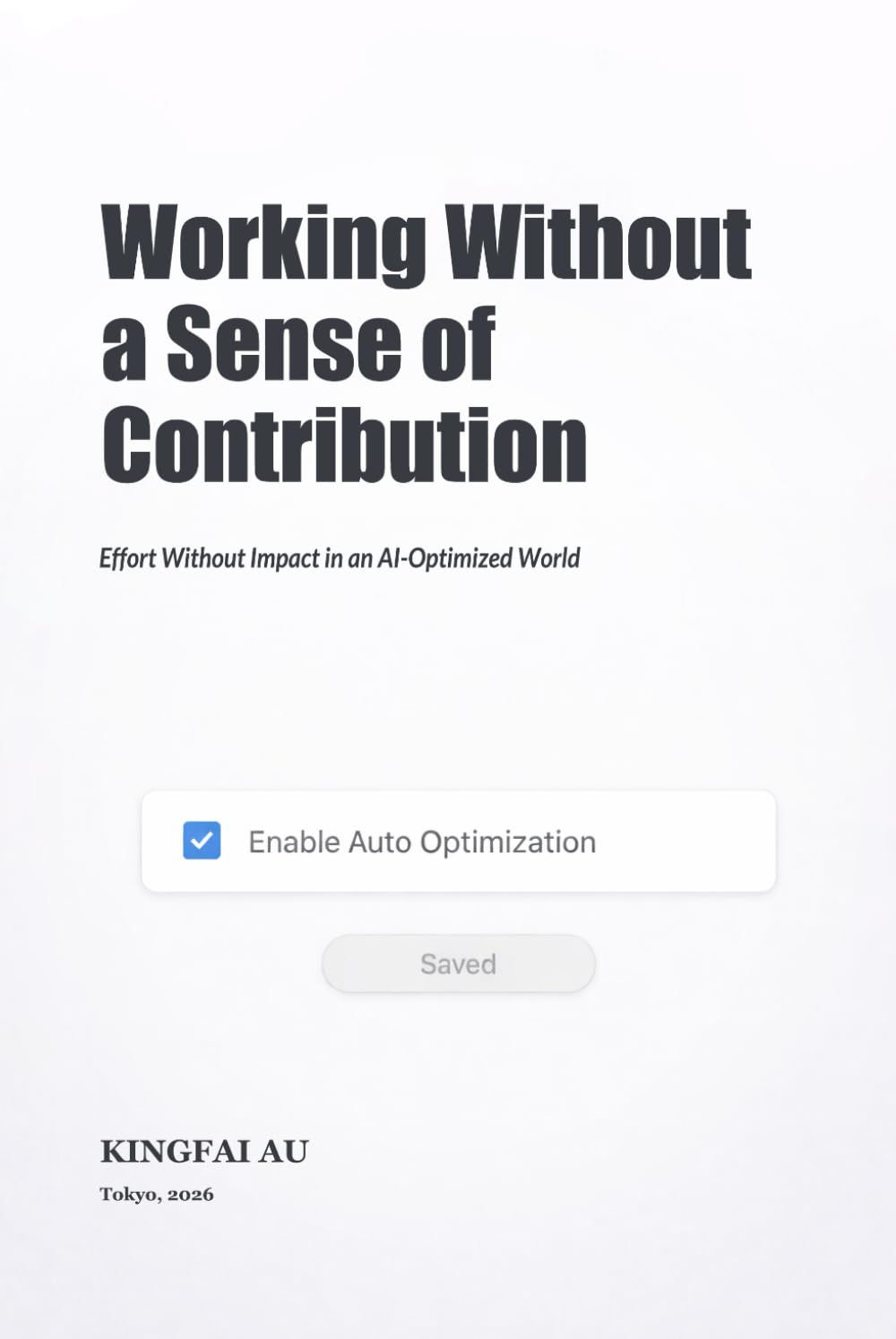 Working Without a Sense of Contribution

Effort Without Impact in an AI-Optimized World

Enable Auto Optimization

Saved

KINGFAI AU

Tokyo, 2026